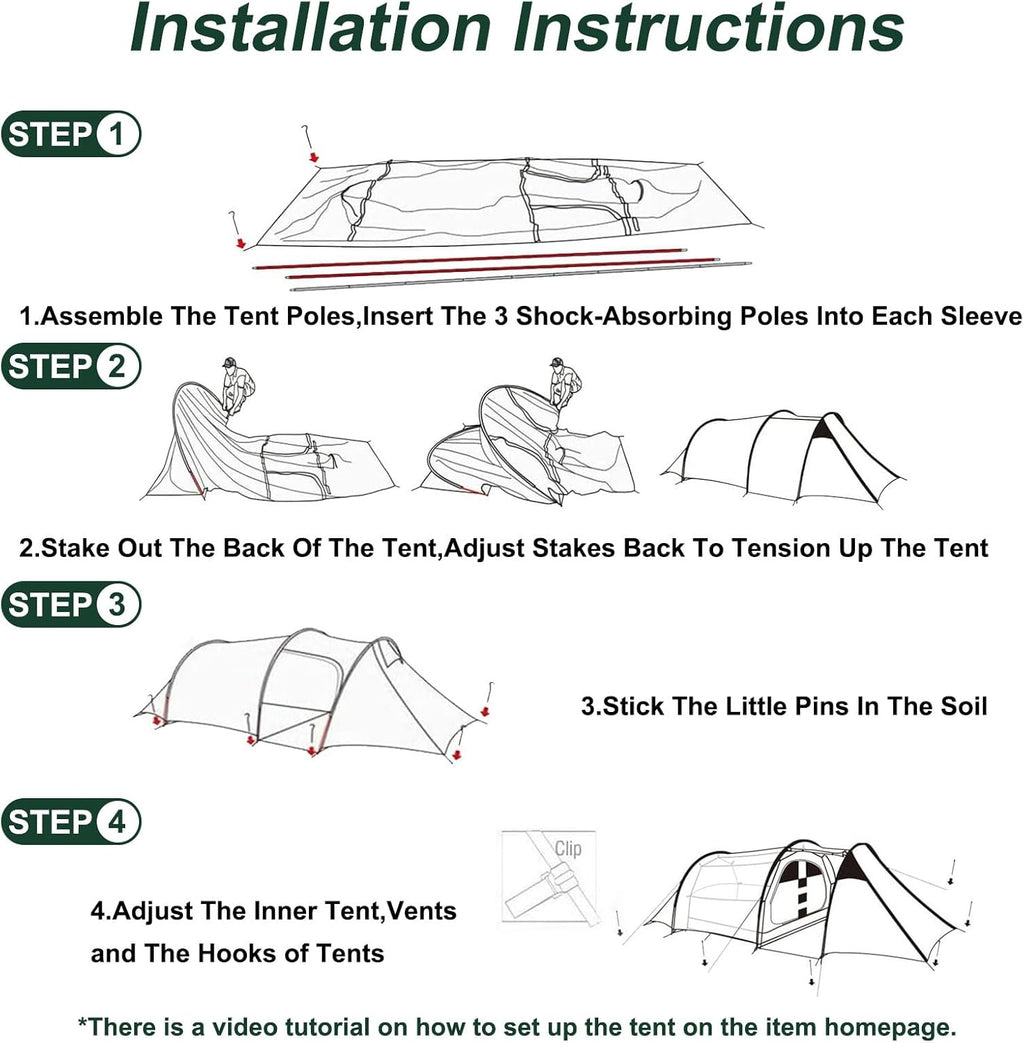 Installation Instructions

STEP 1

1.Assemble The Tent Poles,Insert The 3 Shock-Absorbing Poles Into Each Sleeve

STEP 2

2.Stake Out The Back Of The Tent,Adjust Stakes Back To Tension Up The Tent

STEP 3

3.Stick The Little Pins In The Soil

STEP 4

Clip

4.Adjust The Inner Tent,Vents and The Hooks of Tents

*There is a video tutorial on how to set up the tent on the item homepage.